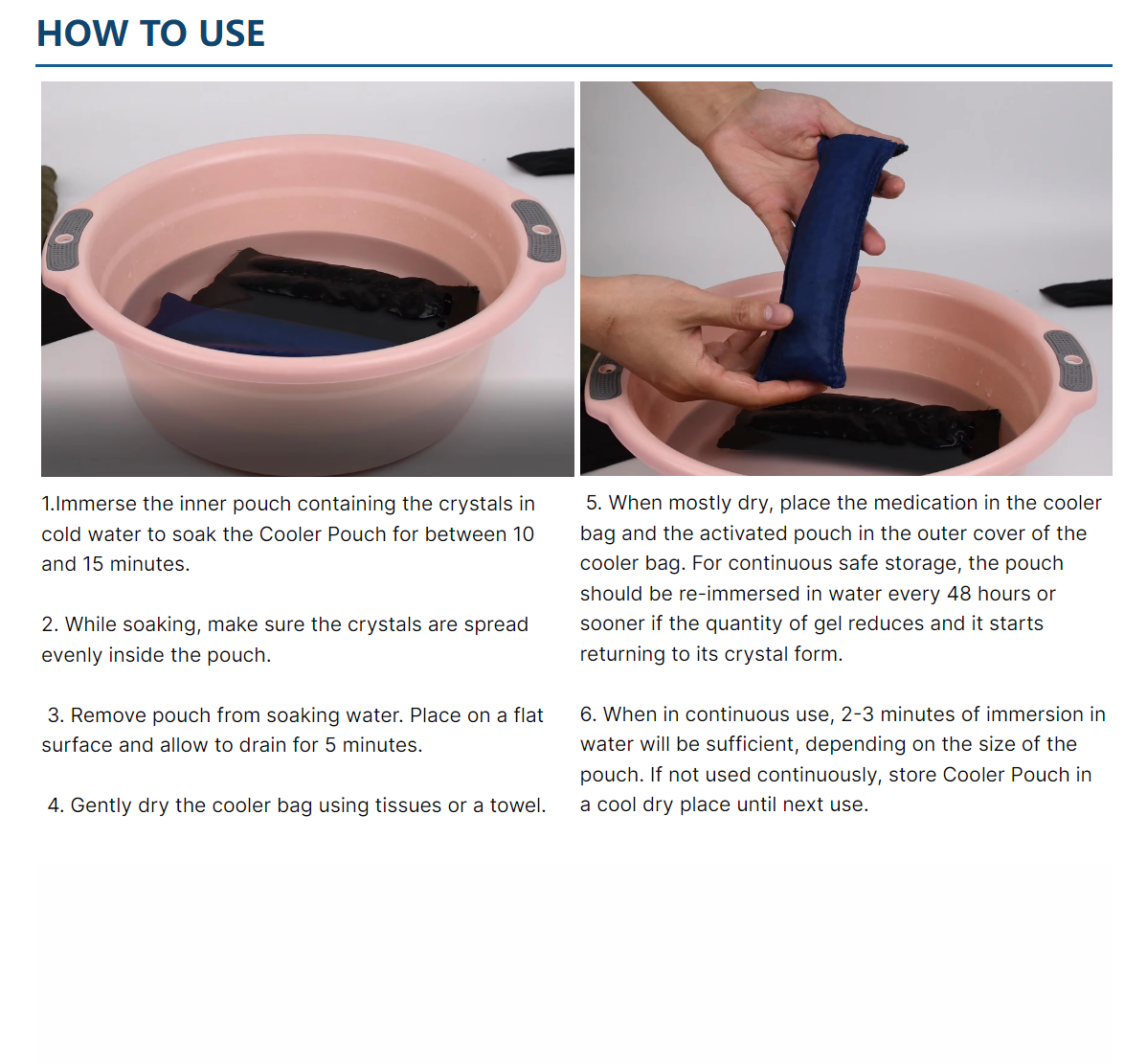 HOW TO USE

1.Immerse the inner pouch containing the crystals in cold water to soak the Cooler Pouch for between 10 and 15 minutes.

2. While soaking, make sure the crystals are spread evenly inside the pouch.

3. Remove pouch from soaking water. Place on a flat surface and allow to drain for 5 minutes.

4. Gently dry the cooler bag using tissues or a towel.

5. When mostly dry, place the medication in the cooler bag and the activated pouch in the outer cover of the cooler bag. For continuous safe storage, the pouch should be re-immersed in water every 48 hours or sooner if the quantity of gel reduces and it starts returning to its crystal form.

6. When in continuous use, 2-3 minutes of immersion in water will be sufficient, depending on the size of the pouch. If not used continuously, store Cooler Pouch in a cool dry place until next use.